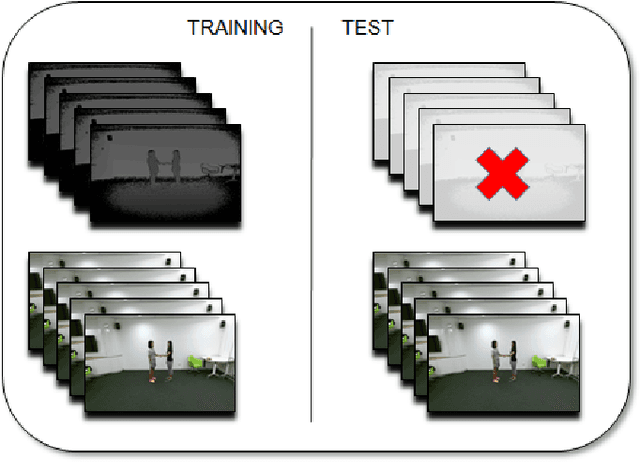 TRAINING

TEST