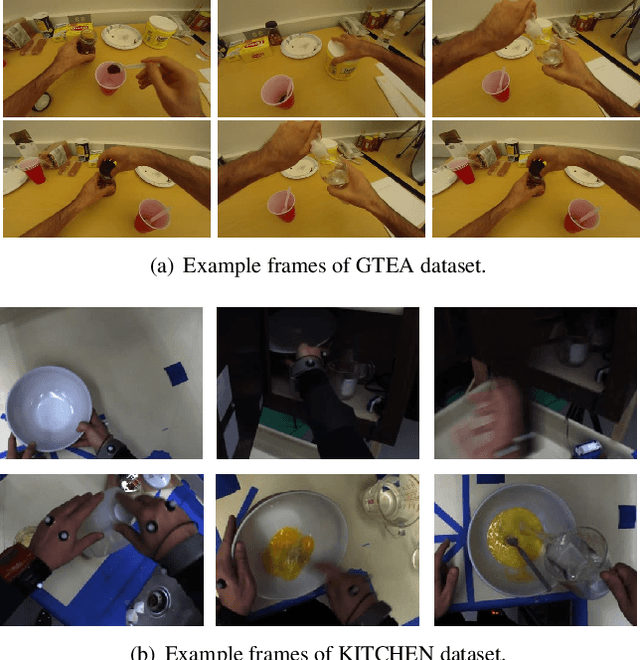 (a) Example frames of GTEA dataset.

(b) Example frames of KITCHEN dataset.