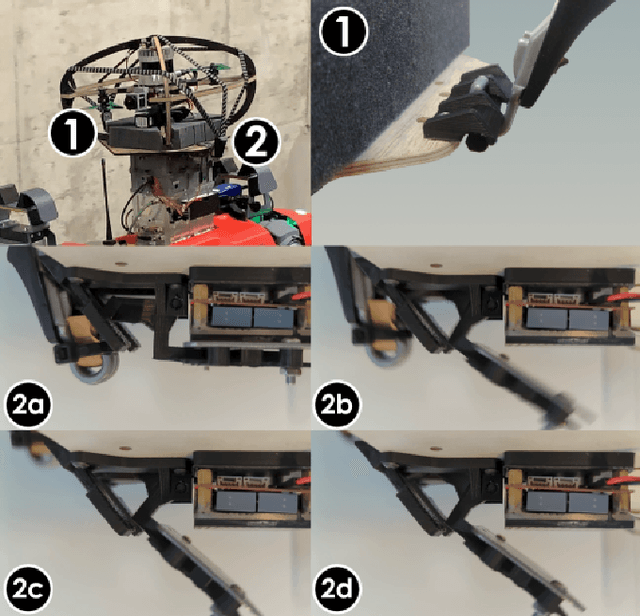 1
2
1
2a
2b
2c
2d