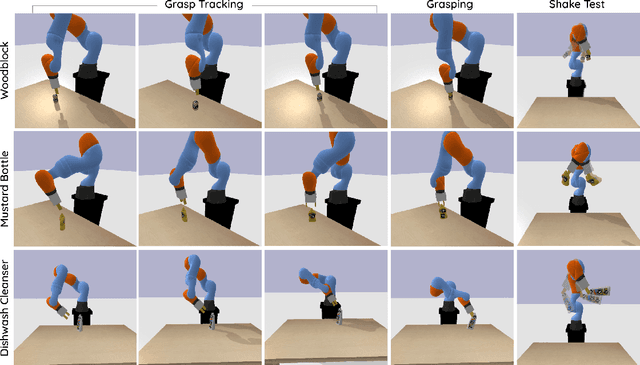 Grasp Tracking

Grasping

Shake Test

Woodblock

Mustard Bottle

Dishwash Cleanser