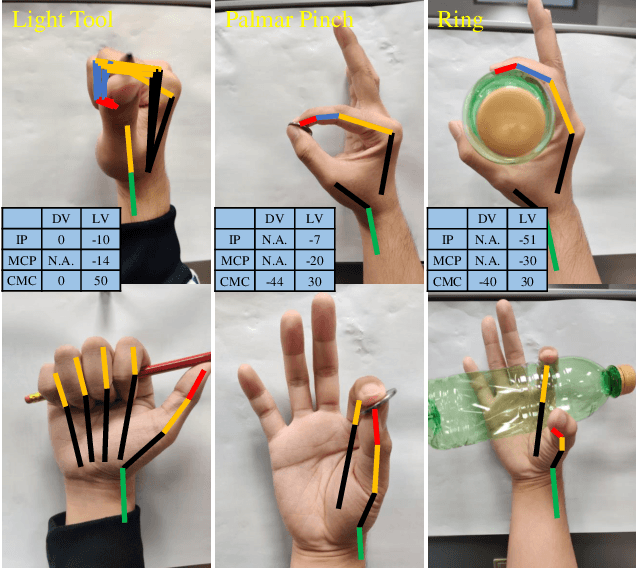 Light Tool

| | DV | LV |
|---|---|---|
| IP | 0 | -10 |
| MCP | N.A. | -14 |
| CMC | 0 | 50 |

Palmar Pinch

| | DV | LV |
|---|---|---|
| IP | N.A. | -7 |
| MCP | N.A. | -20 |
| CMC | -44 | 30 |

Ring

| | DV | LV |
|---|---|---|
| IP | N.A. | -51 |
| MCP | N.A. | -30 |
| CMC | -40 | 30 |