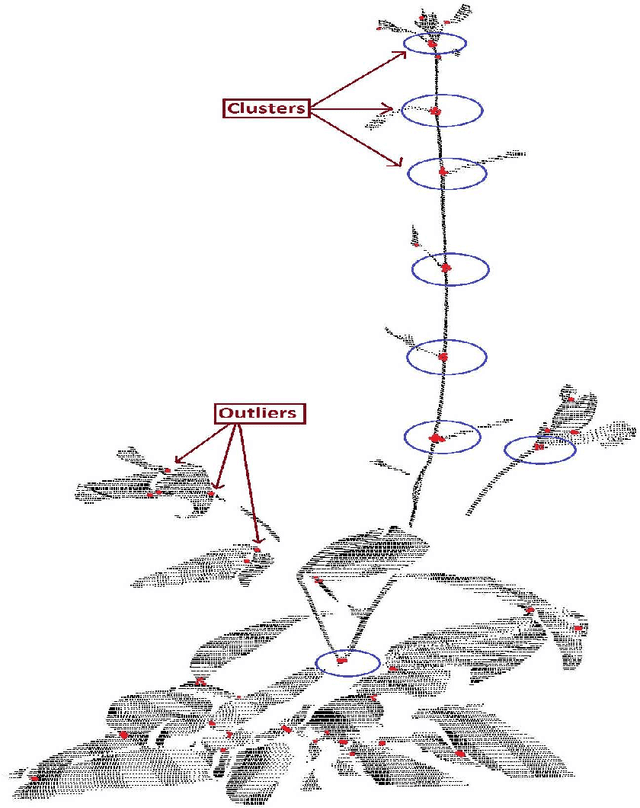 Clusters

Outliers