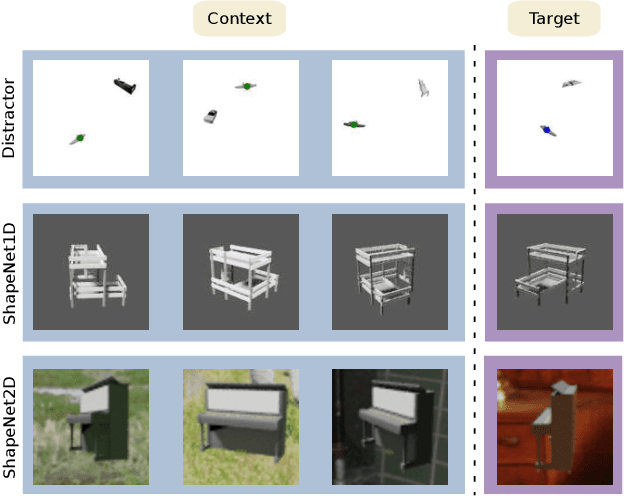 Context

Target

Distractor

ShapeNet1D

ShapeNet2D