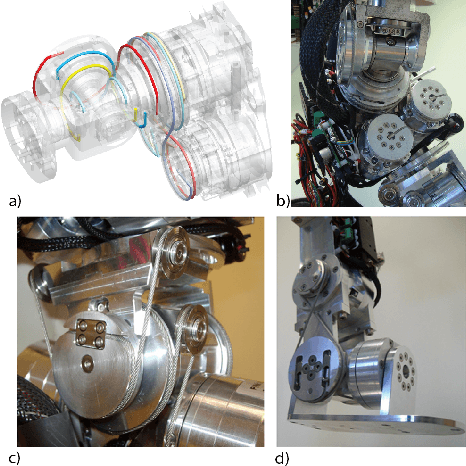 a)

b)

c)

d)