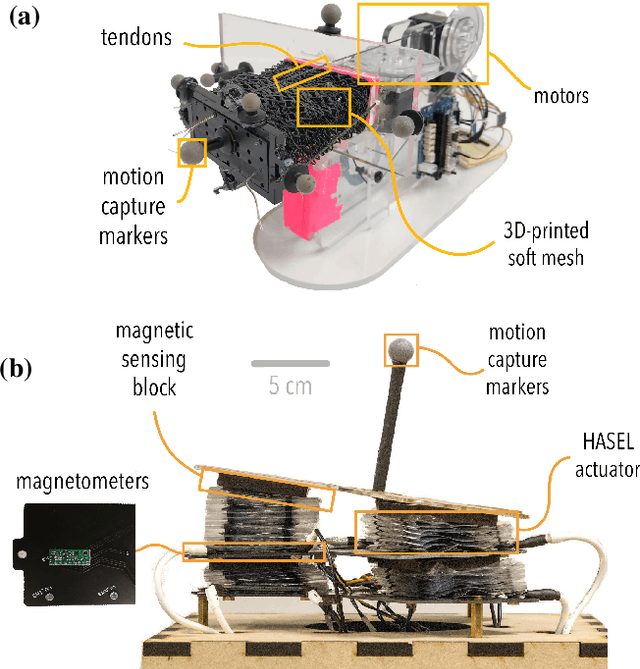 (a)

tendons

motors

motion capture markers

3D-printed soft mesh

(b)

magnetic sensing block

5 cm

motion capture markers

HASEL actuator

magnetometers