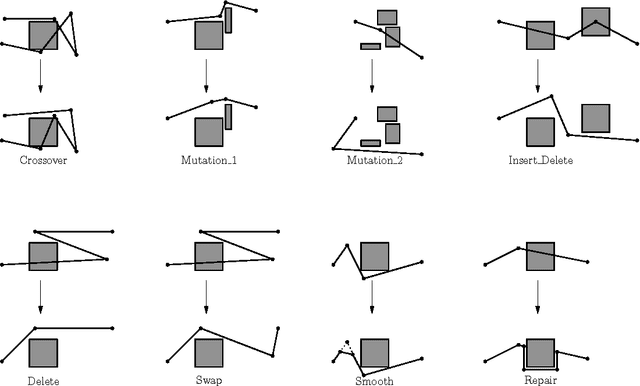 Crossover

Mutation_1

Mutation_2

Insert_Delete

Delete

Swap

Smooth

Repair