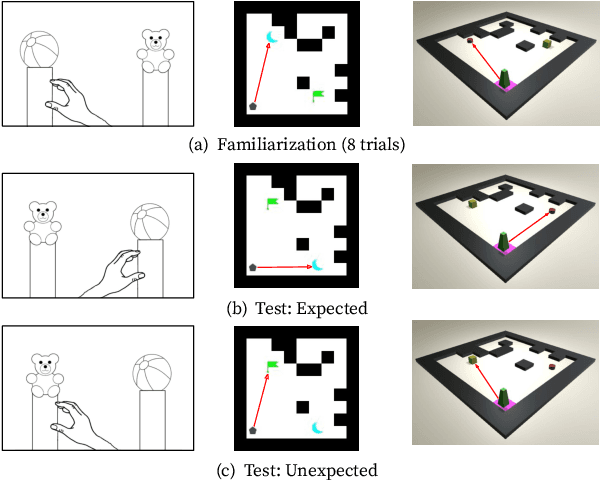 (a) Familiarization (8 trials)

(b) Test: Expected

(c) Test: Unexpected