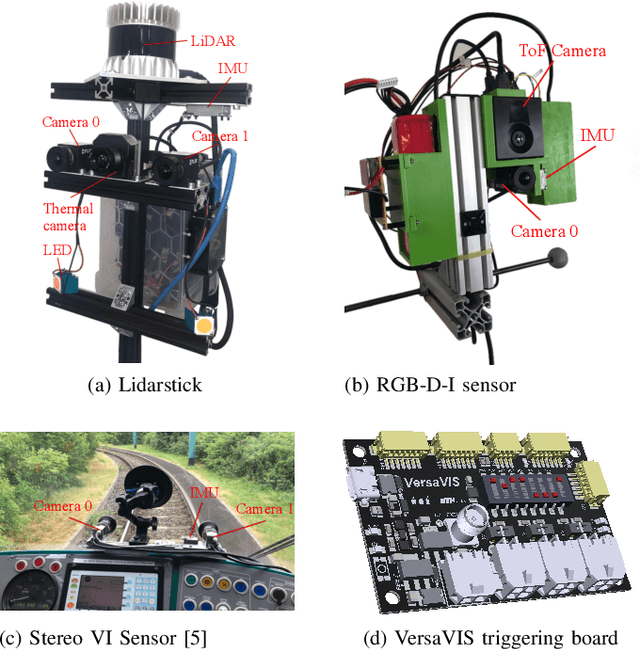 LiDAR
IMU
Camera 0
Camera 1
Thermal camera
LED

(a) Lidarstick

ToF Camera
IMU
Camera 0

(b) RGB-D-I sensor

Camera 0
IMU
Camera 1

(c) Stereo VI Sensor [5]

VersaVIS

(d) VersaVIS triggering board