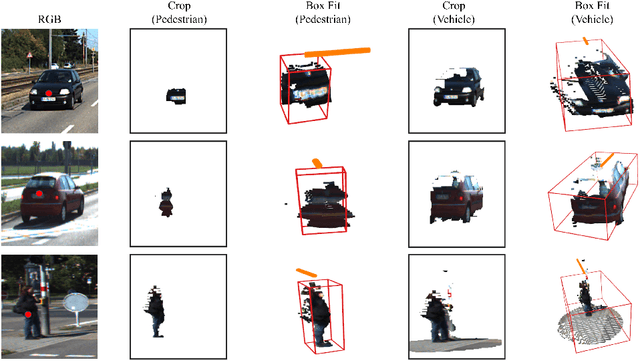 RGB

Crop (Pedestrian)

Box Fit (Pedestrian)

Crop (Vehicle)

Box Fit (Vehicle)