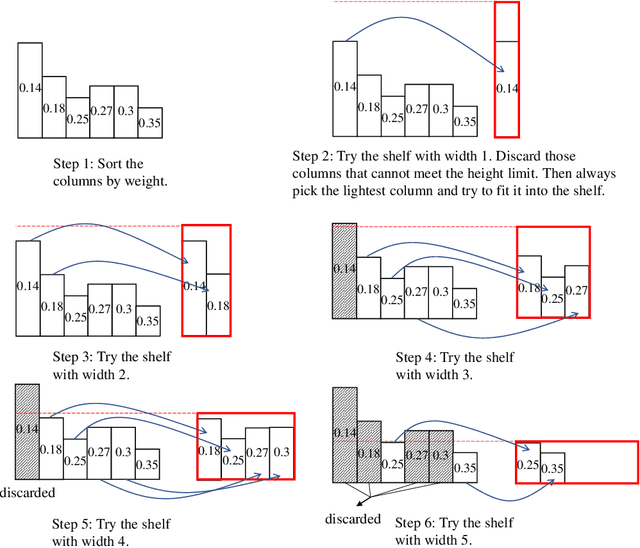 0.14 0.18 0.25 0.27 0.3 0.35

Step 1: Sort the columns by weight.

0.14 0.18 0.25 0.27 0.3 0.35 0.14

Step 2: Try the shelf with width 1. Discard those columns that cannot meet the height limit. Then always pick the lightest column and try to fit it into the shelf.

0.14 0.18 0.25 0.27 0.3 0.35 0.14 0.18

Step 3: Try the shelf with width 2.

0.14 0.18 0.25 0.27 0.3 0.35 0.18 0.25 0.27

Step 4: Try the shelf with width 3.

0.14 0.18 0.25 0.27 0.3 0.35 0.18 0.25 0.27 0.3

discarded

Step 5: Try the shelf with width 4.

0.14 0.18 0.25 0.27 0.3 0.35 0.25 0.35

discarded

Step 6: Try the shelf with width 5.