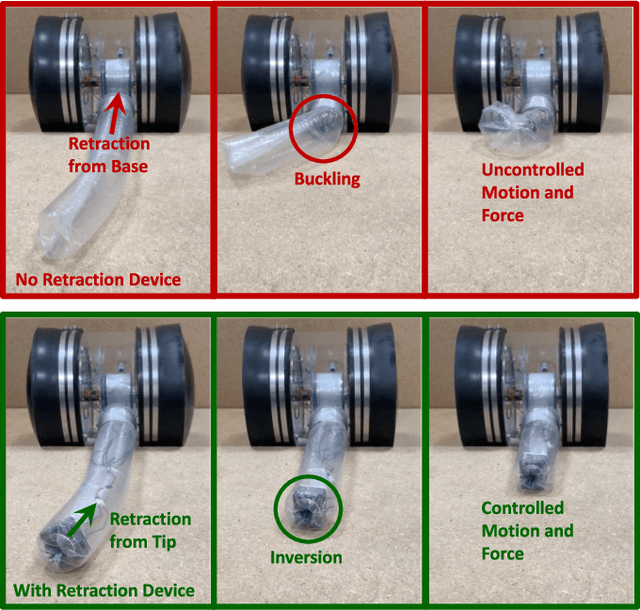 Retraction from Base

No Retraction Device

Buckling

Uncontrolled Motion and Force

Retraction from Tip

With Retraction Device

Inversion

Controlled Motion and Force