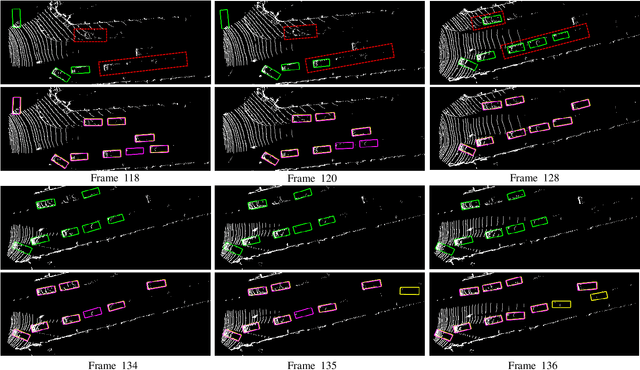 Frame 118

Frame 120

Frame 128

Frame 134

Frame 135

Frame 136