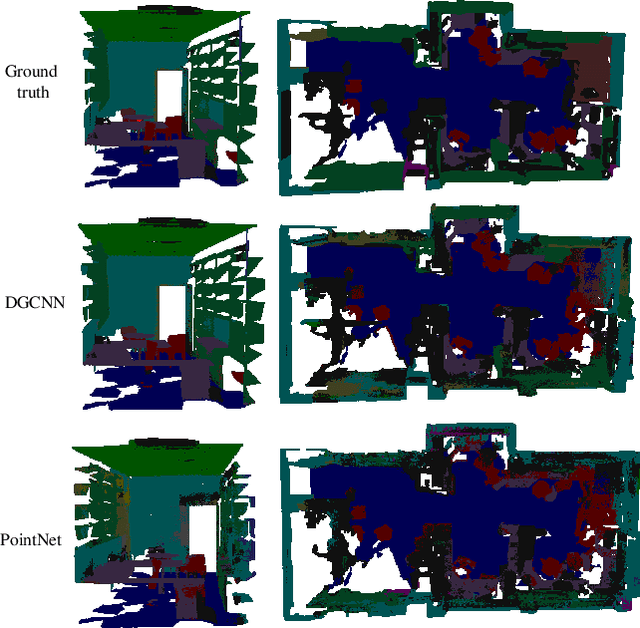 Ground truth

DGCNN

PointNet