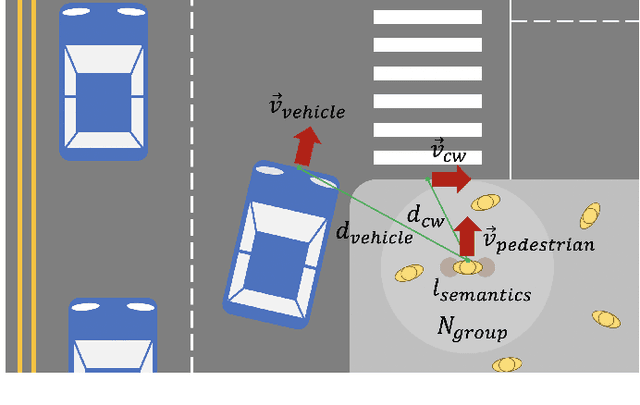 $\vec{v}_{vehicle}$

$\vec{v}_{cw}$

$d_{cw}$

$d_{vehicle}$

$\vec{v}_{pedestrian}$

$l_{semantics}$

$N_{group}$