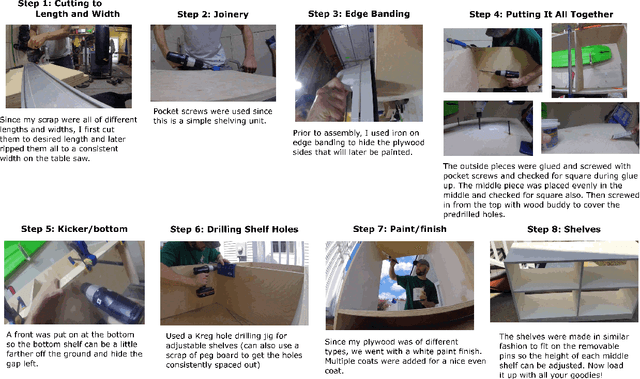 Step 1: Cutting to Length and Width

Since my scrap were all of different lengths and widths, I first cut them to desired length and later ripped them all to a consistent width on the table saw.

Step 2: Joinery

Pocket screws were used since this is a simple shelving unit.

Step 3: Edge Banding

Prior to assembly, I used iron on edge banding to hide the plywood sides that will later be painted.

Step 4: Putting It All Together

The outside pieces were glued and screwed with pocket screws and checked for square during glue up. The middle piece was placed evenly in the middle and checked for square also. Then screwed in from the top with wood buddy to cover the predrilled holes.

Step 5: Kicker/bottom

A front was put on at the bottom so the bottom shelf can be a little farther off the ground and hide the gap left.

Step 6: Drilling Shelf Holes

Used a Kreg hole drilling jig for adjustable shelves (can also use a scrap of peg board to get the holes consistently spaced out)

Step 7: Paint/finish

Since my plywood was of different types, we went with a white paint finish. Multiple coats were added for a nice even coat.

Step 8: Shelves

The shelves were made in similar fashion to fit on the removable pins so the height of each middle shelf can be adjusted. Now load it up with all your goodies!