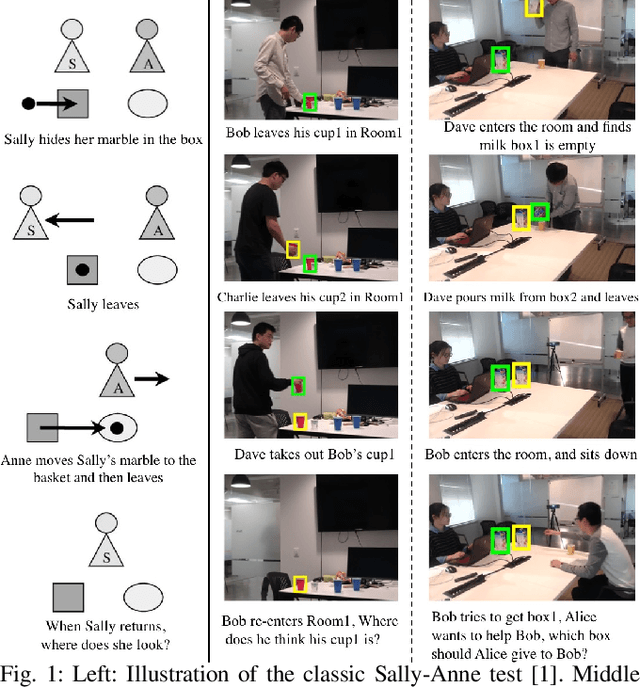 S

A

Sally hides her marble in the box

S

A

Sally leaves

A

Anne moves Sally's marble to the basket and then leaves

S

When Sally returns, where does she look?

Bob leaves his cup1 in Room1

Charlie leaves his cup2 in Room1

Dave takes out Bob's cup1

Bob re-enters Room1, Where does he think his cup1 is?

Dave enters the room and finds milk box1 is empty

Dave pours milk from box2 and leaves

Bob enters the room, and sits down

Bob tries to get box1, Alice wants to help Bob, which box should Alice give to Bob?

Fig. 1: Left: Illustration of the classic Sally-Anne test [1]. Middle