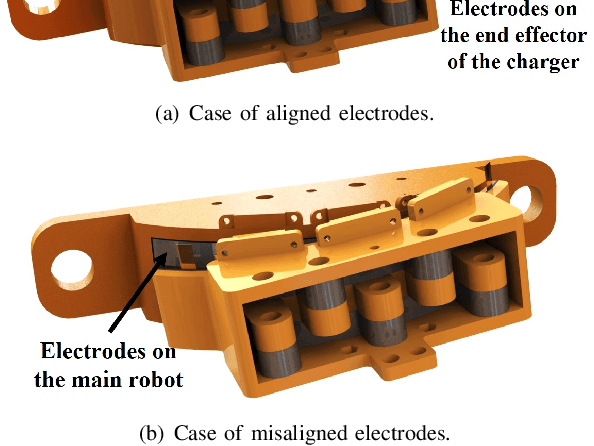 Electrodes on the end effector of the charger

(a) Case of aligned electrodes.

Electrodes on the main robot

(b) Case of misaligned electrodes.