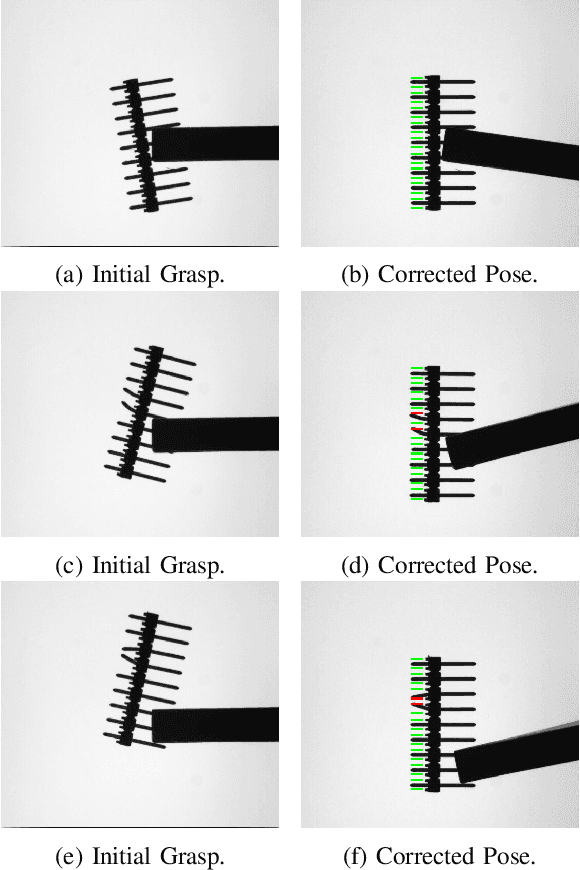 (a) Initial Grasp.

(b) Corrected Pose.

(c) Initial Grasp.

(d) Corrected Pose.

(e) Initial Grasp.

(f) Corrected Pose.