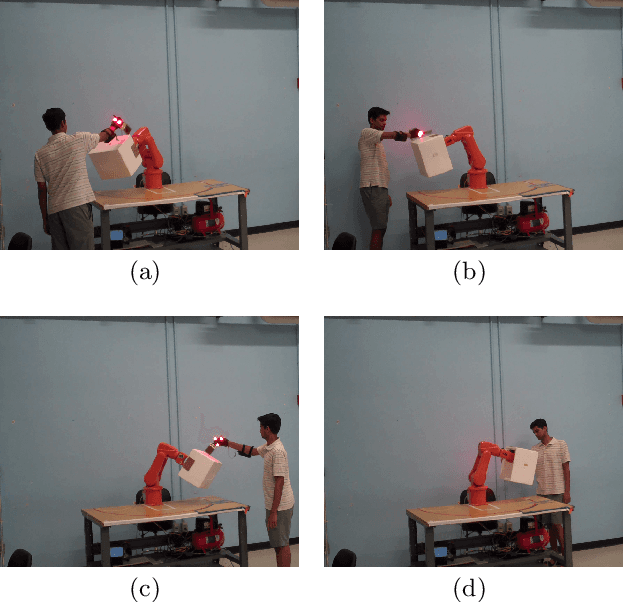 (a)

(b)

(c)

(d)