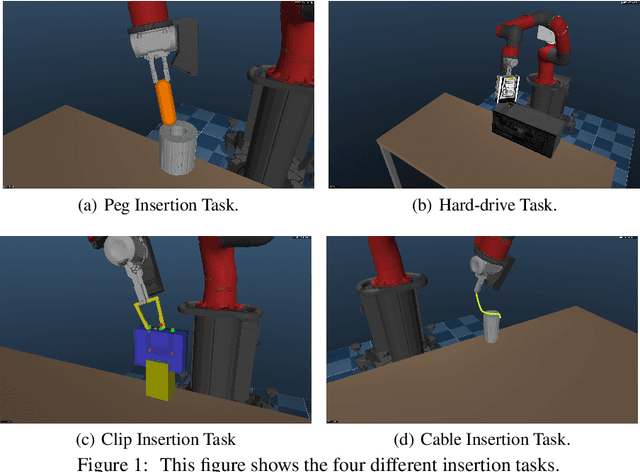 (a) Peg Insertion Task.

(b) Hard-drive Task.

(c) Clip Insertion Task

(d) Cable Insertion Task.

Figure 1: This figure shows the four different insertion tasks.