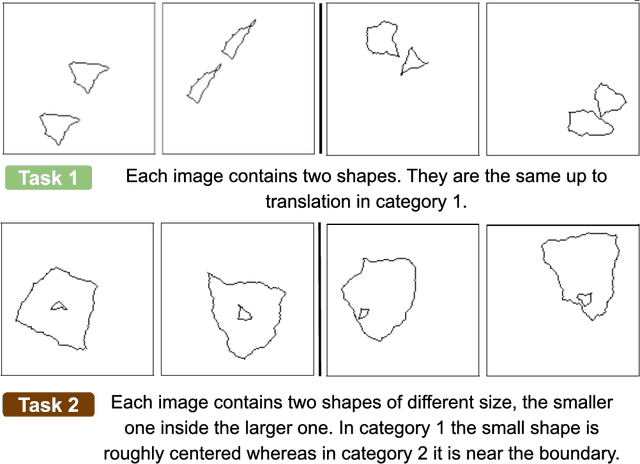 Task 1

Each image contains two shapes. They are the same up to translation in category 1.

Task 2

Each image contains two shapes of different size, the smaller one inside the larger one. In category 1 the small shape is roughly centered whereas in category 2 it is near the boundary.