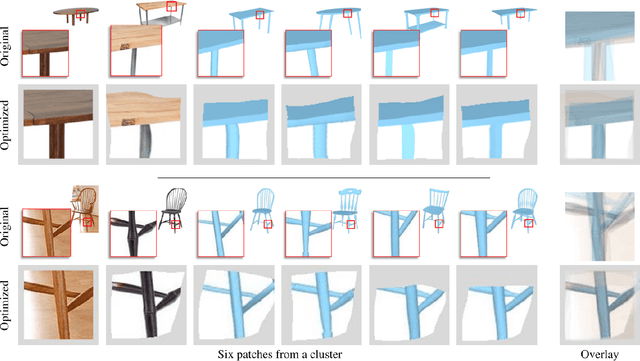 Original

Optimized

Original

Optimized

Six patches from a cluster

Overlay