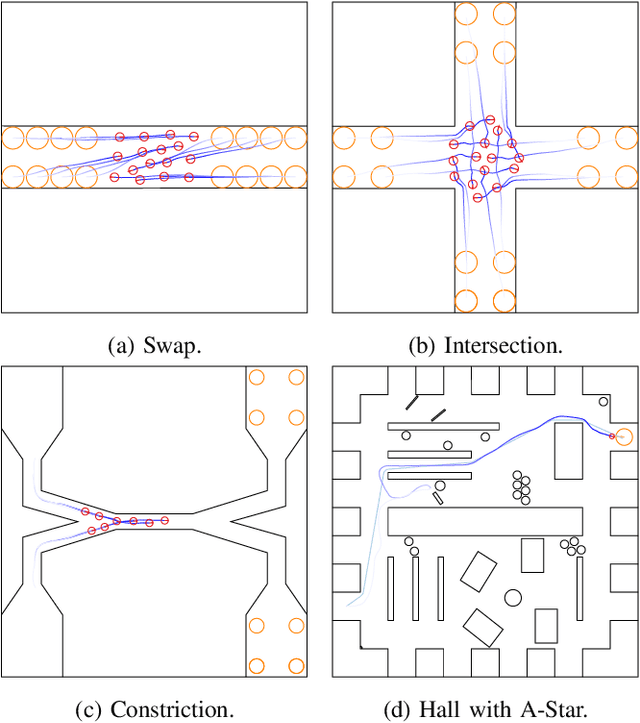 (a) Swap.

(b) Intersection.

(c) Constriction.

(d) Hall with A-Star.