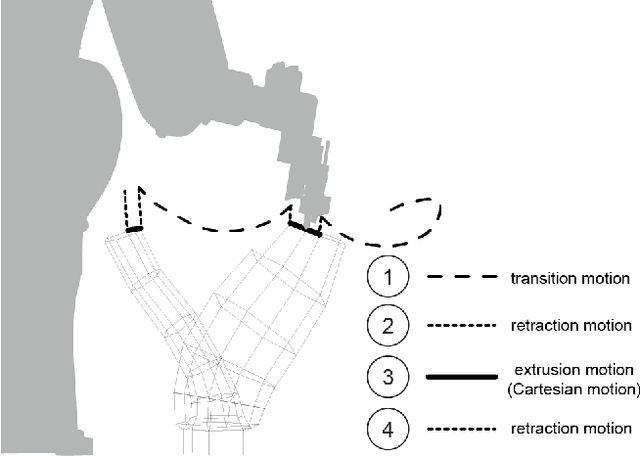 1 transition motion

2 retraction motion

3 extrusion motion (Cartesian motion)

4 retraction motion