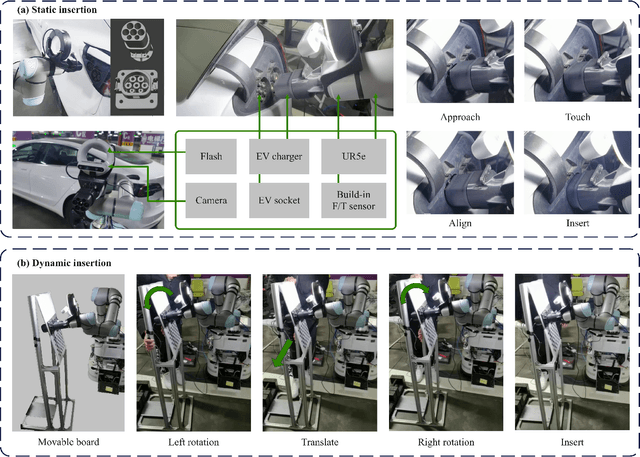 (a) Static insertion

Flash
EV charger
UR5e
Camera
EV socket
Build-in F/T sensor

Approach
Touch
Align
Insert

(b) Dynamic insertion

Movable board
Left rotation
Translate
Right rotation
Insert