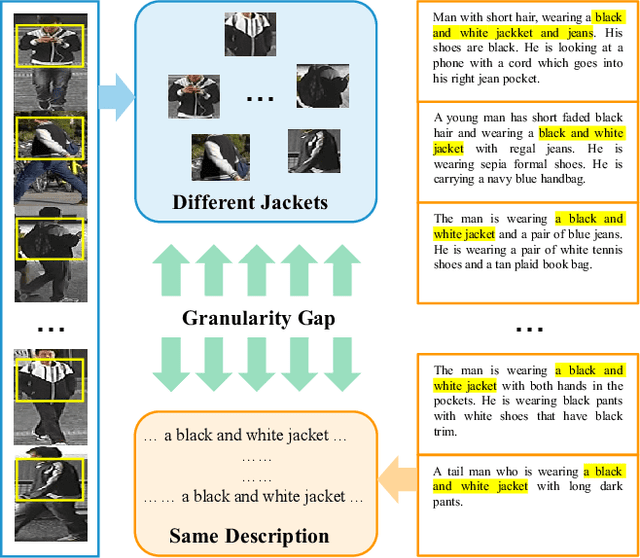 ...

...

Different Jackets

Granularity Gap

… a black and white jacket …
……
……
…… a black and white jacket …

Same Description

Man with short hair, wearing a black and white jackket and jeans. His shoes are black. He is looking at a phone with a cord which goes into his right jean pocket.

A young man has short faded black hair and wearing a black and white jacket with regal jeans. He is wearing sepia formal shoes. He is carrying a navy blue handbag.

The man is wearing a black and white jacket and a pair of blue jeans. He is wearing a pair of white tennis shoes and a tan plaid book bag.

...

The man is wearing a black and white jacket with both hands in the pockets. He is wearing black pants with white shoes that have black trim.

A tail man who is wearing a black and white jacket with long dark pants.