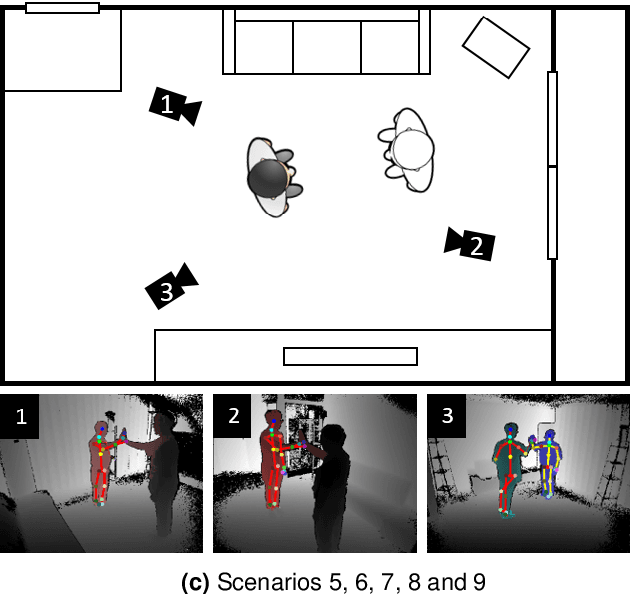 1

2

3

1

2

3

**(c)** Scenarios 5, 6, 7, 8 and 9