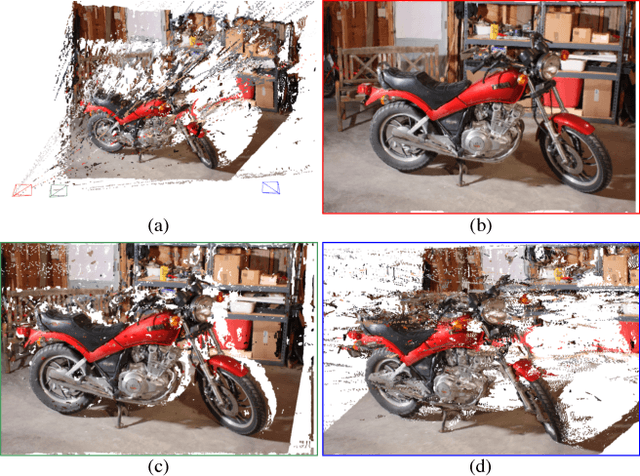 (a)

(b)

(c)

(d)