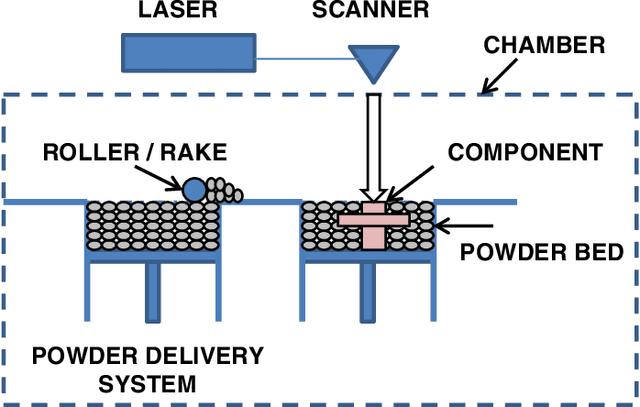 LASER

SCANNER

CHAMBER

ROLLER / RAKE

COMPONENT

POWDER BED

POWDER DELIVERY SYSTEM