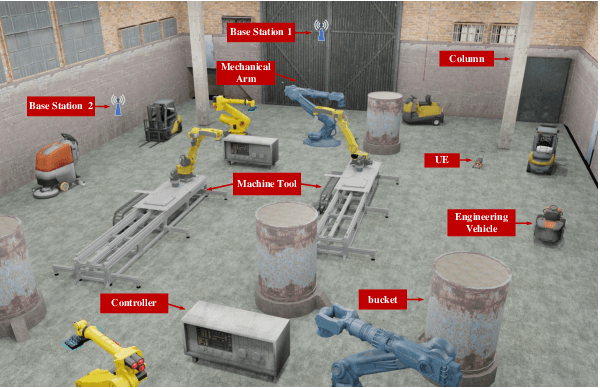 Base Station 1

Mechanical Arm

Column

Base Station 2

UE

Machine Tool

Engineering Vehicle

Controller

bucket