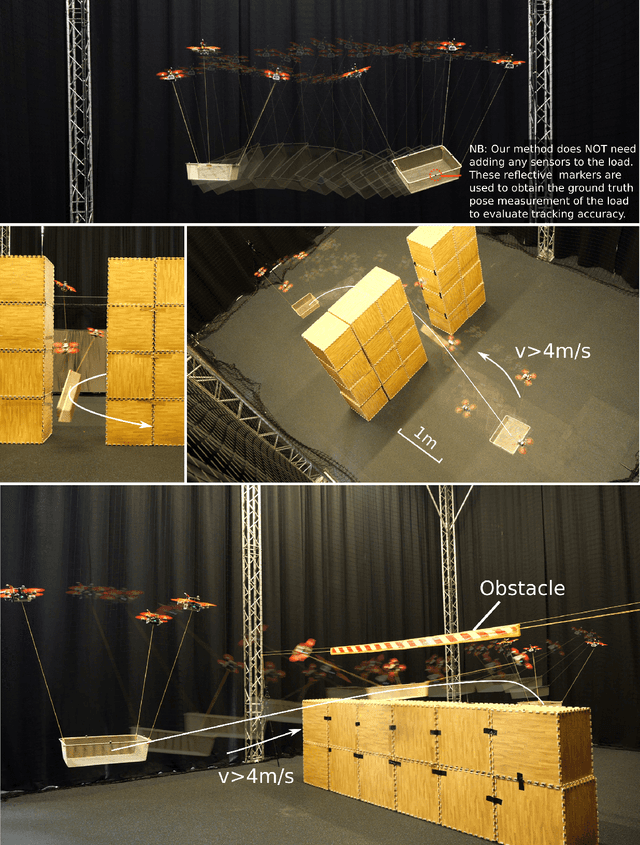 NB: Our method does NOT need adding any sensors to the load. These reflective markers are used to obtain the ground truth pose measurement of the load to evaluate tracking accuracy.

v>4m/s

1m

Obstacle

v>4m/s