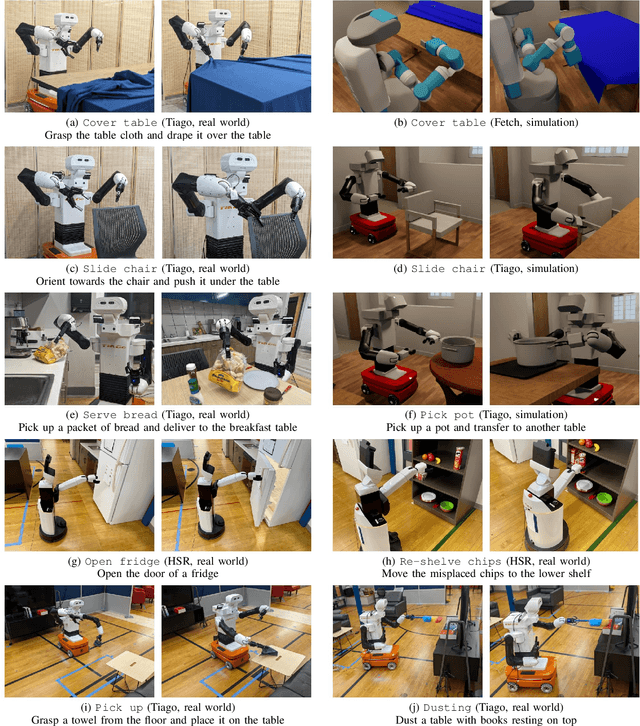 (a) Cover table (Tiago, real world)
Grasp the table cloth and drape it over the table

(b) Cover table (Fetch, simulation)

(c) Slide chair (Tiago, real world)
Orient towards the chair and push it under the table

(d) Slide chair (Tiago, simulation)

(e) Serve bread (Tiago, real world)
Pick up a packet of bread and deliver to the breakfast table

(f) Pick pot (Tiago, simulation)
Pick up a pot and transfer to another table

(g) Open fridge (HSR, real world)
Open the door of a fridge

(h) Re-shelve chips (HSR, real world)
Move the misplaced chips to the lower shelf

(i) Pick up (Tiago, real world)
Grasp a towel from the floor and place it on the table

(j) Dusting (Tiago, real world)
Dust a table with books resting on top