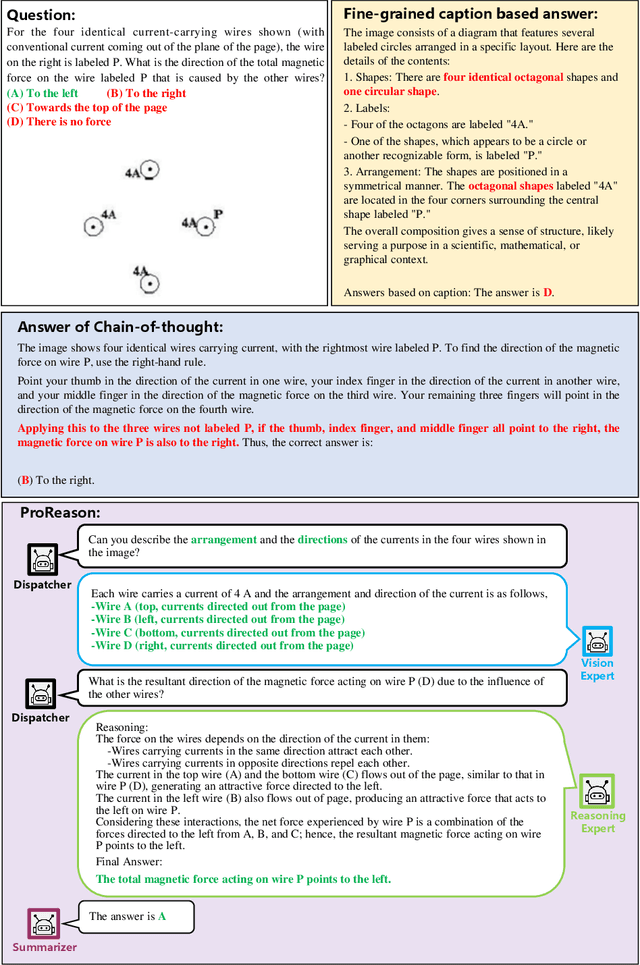 Question:
For the four identical current-carrying wires shown (with conventional current coming out of the plane of the page), the wire on the right is labeled P. What is the direction of the total magnetic force on the wire labeled P that is caused by the other wires?
(A) To the left (B) To the right
(C) Towards the top of the page
(D) There is no force

4A
4A
4A P
4A

Fine-grained caption based answer:
The image consists of a diagram that features several labeled circles arranged in a specific layout. Here are the details of the contents:
1. Shapes: There are four identical octagonal shapes and one circular shape.
2. Labels:
- Four of the octagons are labeled "4A."
- One of the shapes, which appears to be a circle or another recognizable form, is labeled "P."
3. Arrangement: The shapes are positioned in a symmetrical manner. The octagonal shapes labeled "4A" are located in the four corners surrounding the central shape labeled "P."
The overall composition gives a sense of structure, likely serving a purpose in a scientific, mathematical, or graphical context.

Answers based on caption: The answer is D.

Answer of Chain-of-thought:
The image shows four identical wires carrying current, with the rightmost wire labeled P. To find the direction of the magnetic force on wire P, use the right-hand rule.
Point your thumb in the direction of the current in one wire, your index finger in the direction of the current in another wire, and your middle finger in the direction of the magnetic force on the third wire. Your remaining three fingers will point in the direction of the magnetic force on the fourth wire.
Applying this to the three wires not labeled P, if the thumb, index finger, and middle finger all point to the right, the magnetic force on wire P is also to the right. Thus, the correct answer is:

(B) To the right.

ProReason:
Dispatcher
Can you describe the arrangement and the directions of the currents in the four wires shown in the image?

Each wire carries a current of 4 A and the arrangement and direction of the current is as follows,
-Wire A (top, currents directed out from the page)
-Wire B (left, currents directed out from the page)
-Wire C (bottom, currents directed out from the page)
-Wire D (right, currents directed out from the page)
Vision Expert

Dispatcher
What is the resultant direction of the magnetic force acting on wire P (D) due to the influence of the other wires?

Reasoning:
The force on the wires depends on the direction of the current in them:
-Wires carrying currents in the same direction attract each other.
-Wires carrying currents in opposite directions repel each other.
The current in the top wire (A) and the bottom wire (C) flows out of the page, similar to that in wire P (D), generating an attractive force directed to the left.
The current in the left wire (B) also flows out of page, producing an attractive force that acts to the left on wire P.
Considering these interactions, the net force experienced by wire P is a combination of the forces directed to the left from A, B, and C; hence, the resultant magnetic force acting on wire P points to the left.
Final Answer:
The total magnetic force acting on wire P points to the left.
Reasoning Expert

Summarizer
The answer is A