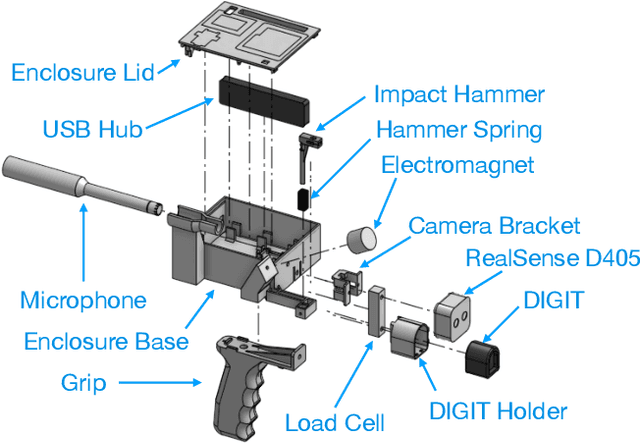 Enclosure Lid
USB Hub
Impact Hammer
Hammer Spring
Electromagnet
Camera Bracket
RealSense D405
DIGIT
Microphone
Enclosure Base
Grip
Load Cell
DIGIT Holder