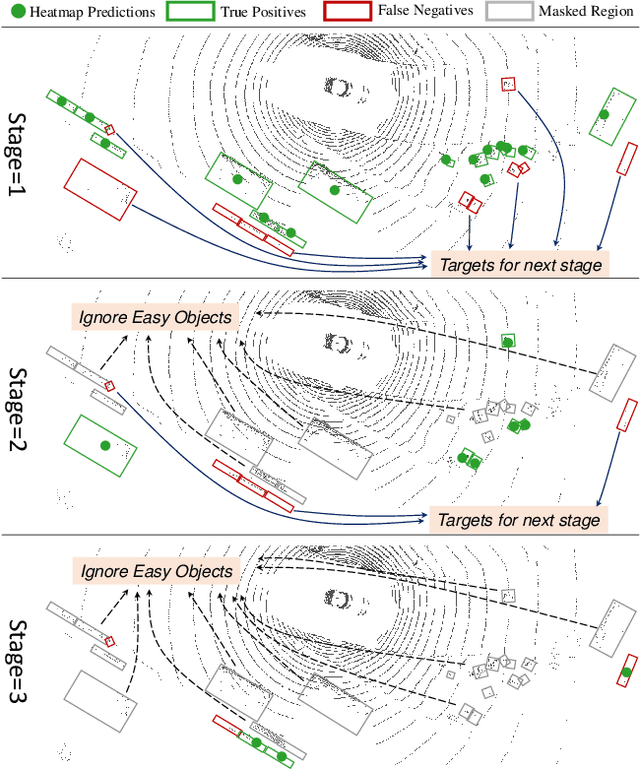 Heatmap Predictions True Positives False Negatives Masked Region

Stage=1

Targets for next stage

Stage=2

Ignore Easy Objects

Targets for next stage

Stage=3

Ignore Easy Objects