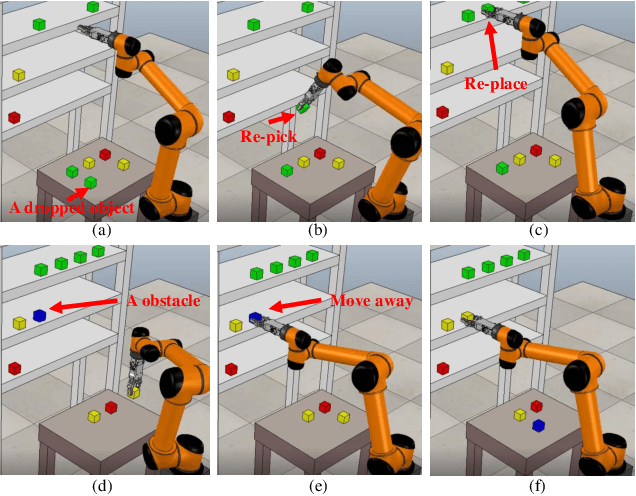 A dropped object
(a)

Re-pick
(b)

Re-place
(c)

A obstacle
(d)

Move away
(e)

(f)