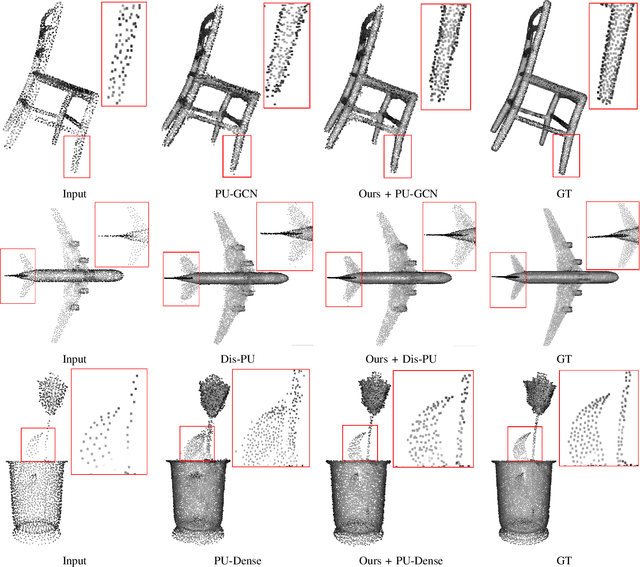 Input

PU-GCN

Ours + PU-GCN

GT

Input

Dis-PU

Ours + Dis-PU

GT

Input

PU-Dense

Ours + PU-Dense

GT