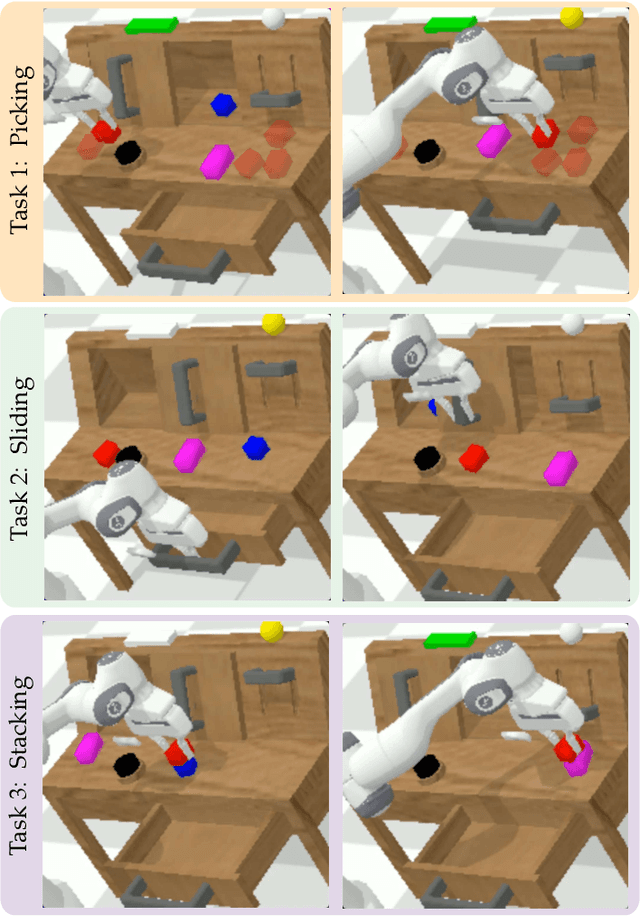 Task 1: Picking

Task 2: Sliding

Task 3: Stacking