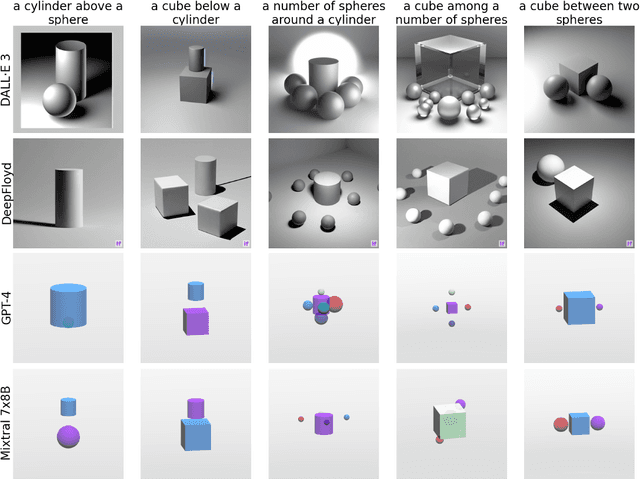 a cylinder above a sphere

a cube below a cylinder

a number of spheres around a cylinder

a cube among a number of spheres

a cube between two spheres

DALL·E 3

DeepFloyd

GPT-4

Mixtral 7x8B