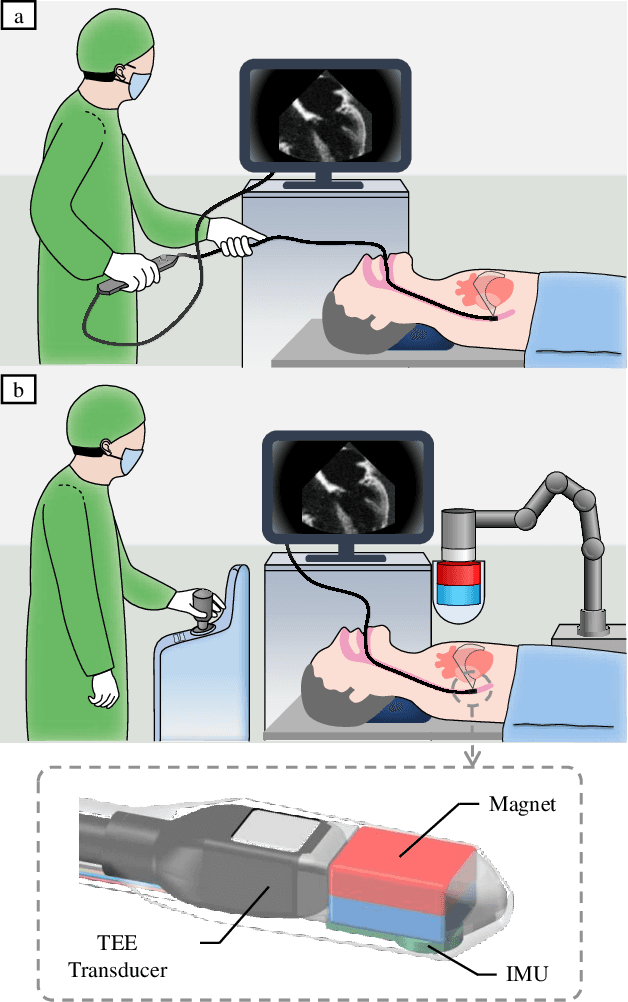 a

b

Magnet

TEE
Transducer

IMU