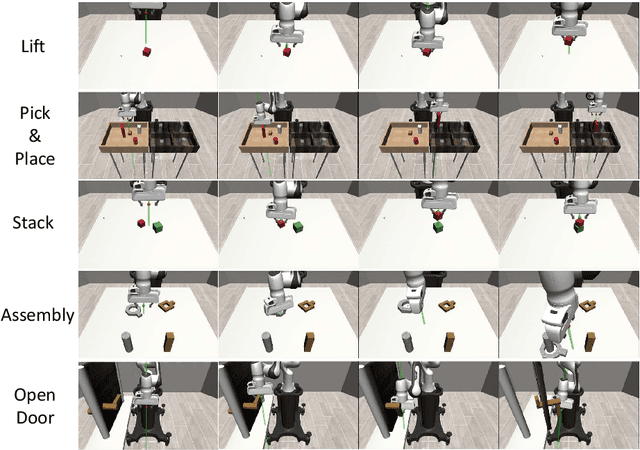 Lift

Pick & Place

Stack

Assembly

Open Door