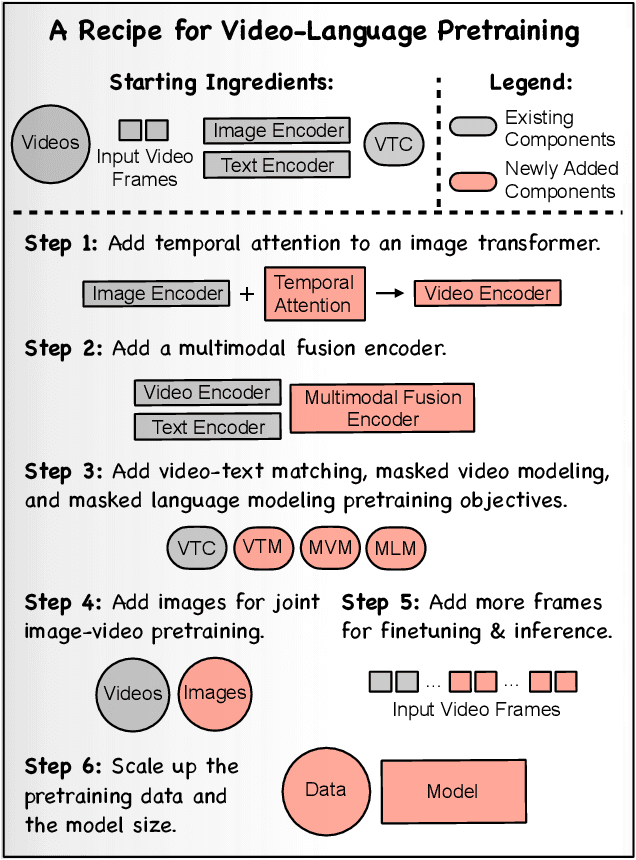 A Recipe for Video-Language Pretraining

Starting Ingredients:

Videos

Input Video Frames

Image Encoder

Text Encoder

VTC

Legend:

Existing Components

Newly Added Components

Step 1: Add temporal attention to an image transformer.

Image Encoder + Temporal Attention → Video Encoder

Step 2: Add a multimodal fusion encoder.

Video Encoder

Text Encoder

Multimodal Fusion Encoder

Step 3: Add video-text matching, masked video modeling, and masked language modeling pretraining objectives.

VTC VTM MVM MLM

Step 4: Add images for joint image-video pretraining.

Videos Images

Step 5: Add more frames for finetuning & inference.

... ...

Input Video Frames

Step 6: Scale up the pretraining data and the model size.

Data

Model