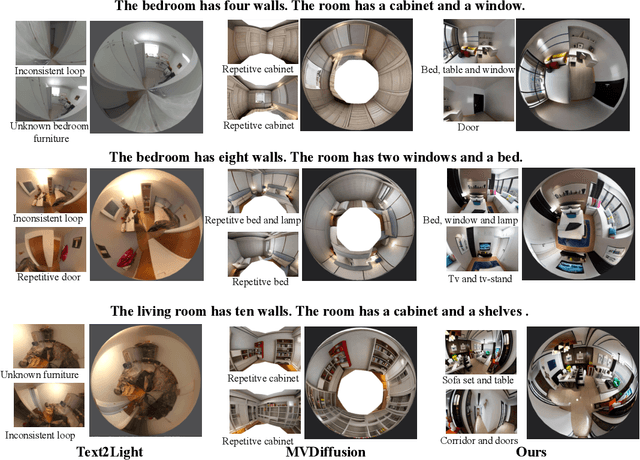 The bedroom has four walls. The room has a cabinet and a window.

Inconsistent loop

Unknown bedroom furniture

Repetitve cabinet

Repetitve cabinet

Bed, table and window

Door

The bedroom has eight walls. The room has two windows and a bed.

Inconsistent loop

Repetitive door

Repetitve bed and lamp

Repetitve bed

Bed, window and lamp

Tv and tv-stand

The living room has ten walls. The room has a cabinet and a shelves .

Unknown furniture

Inconsistent loop

Repetitve cabinet

Repetitve cabinet

Sofa set and table

Corridor and doors

Text2Light

MVDiffusion

Ours