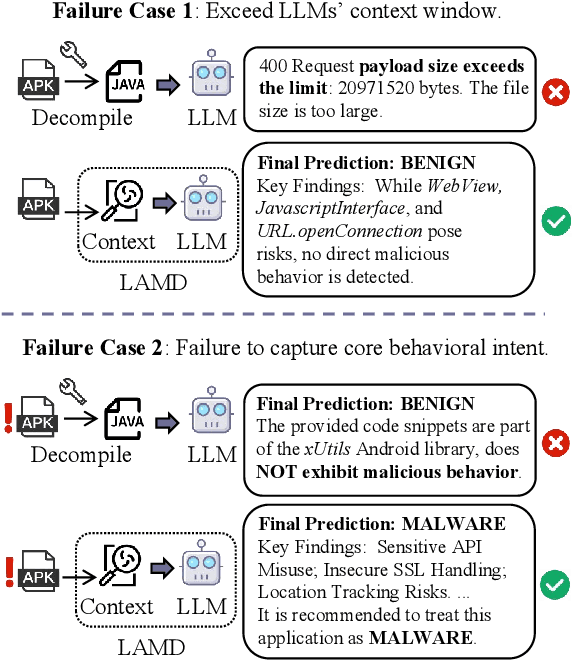 **Failure Case 1**: Exceed LLMs' context window.

APK

JAVA

Decompile

LLM

400 Request **payload size exceeds the limit**: 20971520 bytes. The file size is too large.

APK

Context

LLM

LAMD

**Final Prediction: BENIGN**
Key Findings: While *WebView, JavascriptInterface*, and *URL.openConnection* pose risks, no direct malicious behavior is detected.

**Failure Case 2**: Failure to capture core behavioral intent.

APK

JAVA

Decompile

LLM

**Final Prediction: BENIGN**
The provided code snippets are part of the *xUtils* Android library, does **NOT exhibit malicious behavior**.

APK

Context

LLM

LAMD

**Final Prediction: MALWARE**
Key Findings: Sensitive API Misuse; Insecure SSL Handling; Location Tracking Risks. ...
It is recommended to treat this application as **MALWARE**.