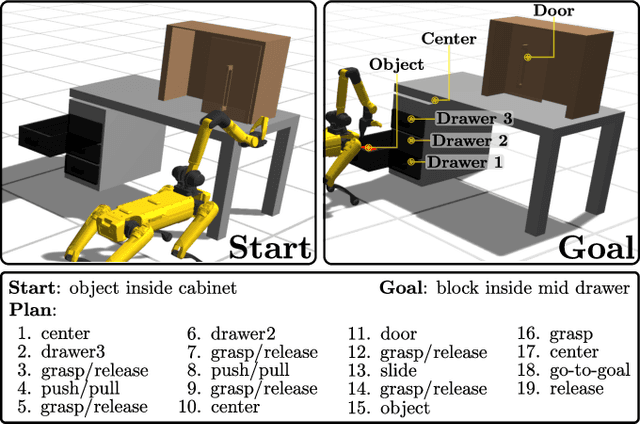 Start

Door

Center

Object

Drawer 3

Drawer 2

Drawer 1

Goal

**Start**: object inside cabinet

**Goal**: block inside mid drawer

**Plan**:

1. center
2. drawer3
3. grasp/release
4. push/pull
5. grasp/release

6. drawer2
7. grasp/release
8. push/pull
9. grasp/release
10. center

11. door
12. grasp/release
13. slide
14. grasp/release
15. object

16. grasp
17. center
18. go-to-goal
19. release