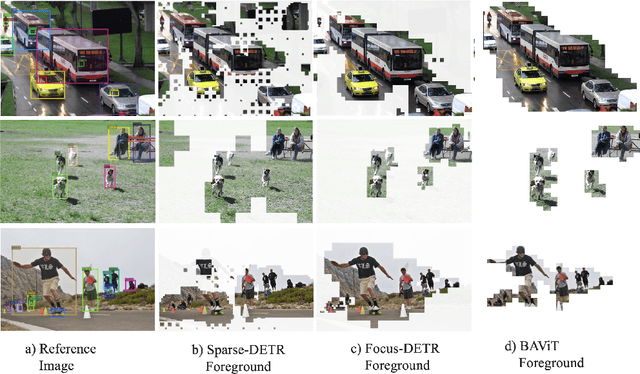 a) Reference Image

b) Sparse-DETR Foreground

c) Focus-DETR Foreground

d) BAViT Foreground